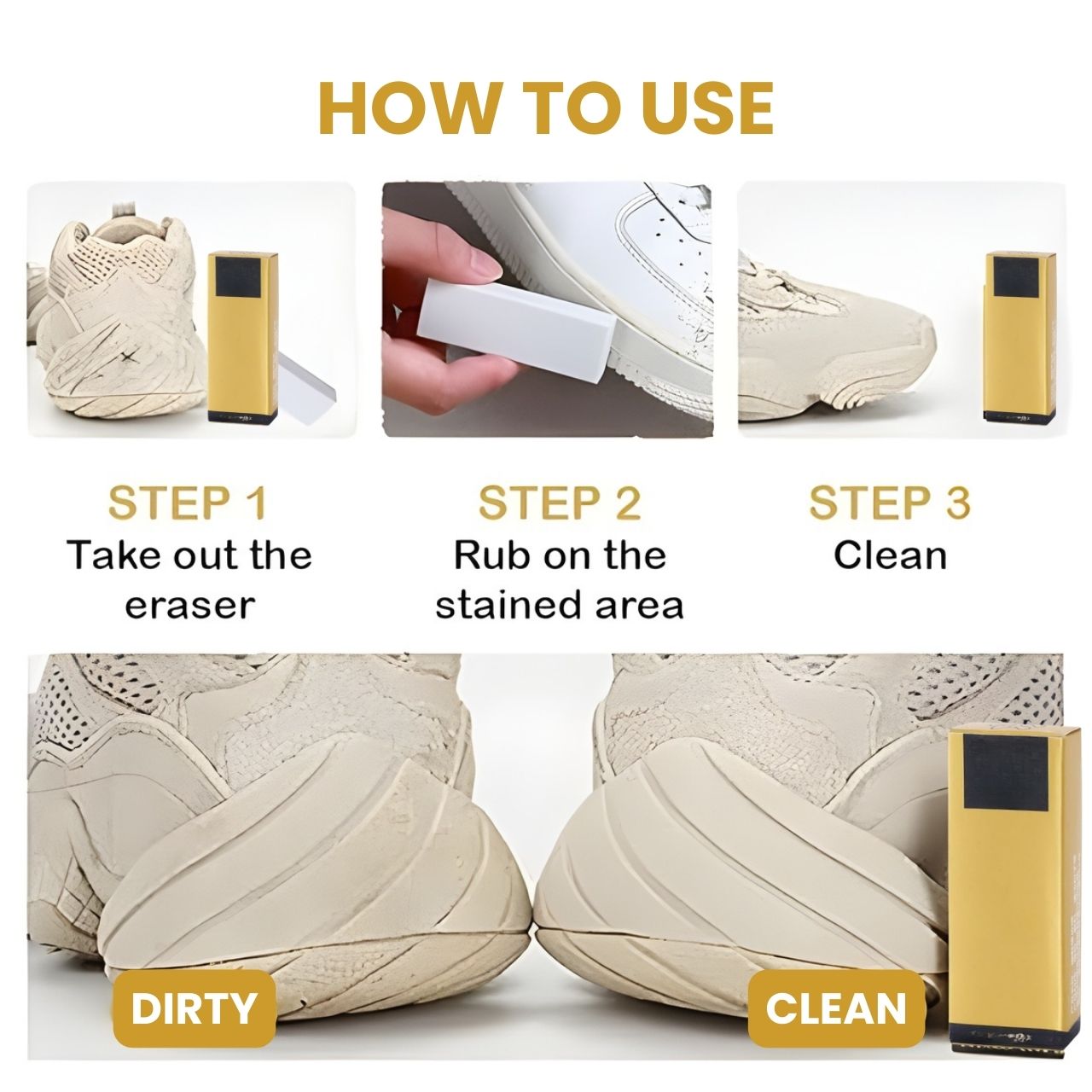 HOW TO USE

STEP 1
Take out the eraser

STEP 2
Rub on the stained area

STEP 3
Clean

DIRTY

CLEAN