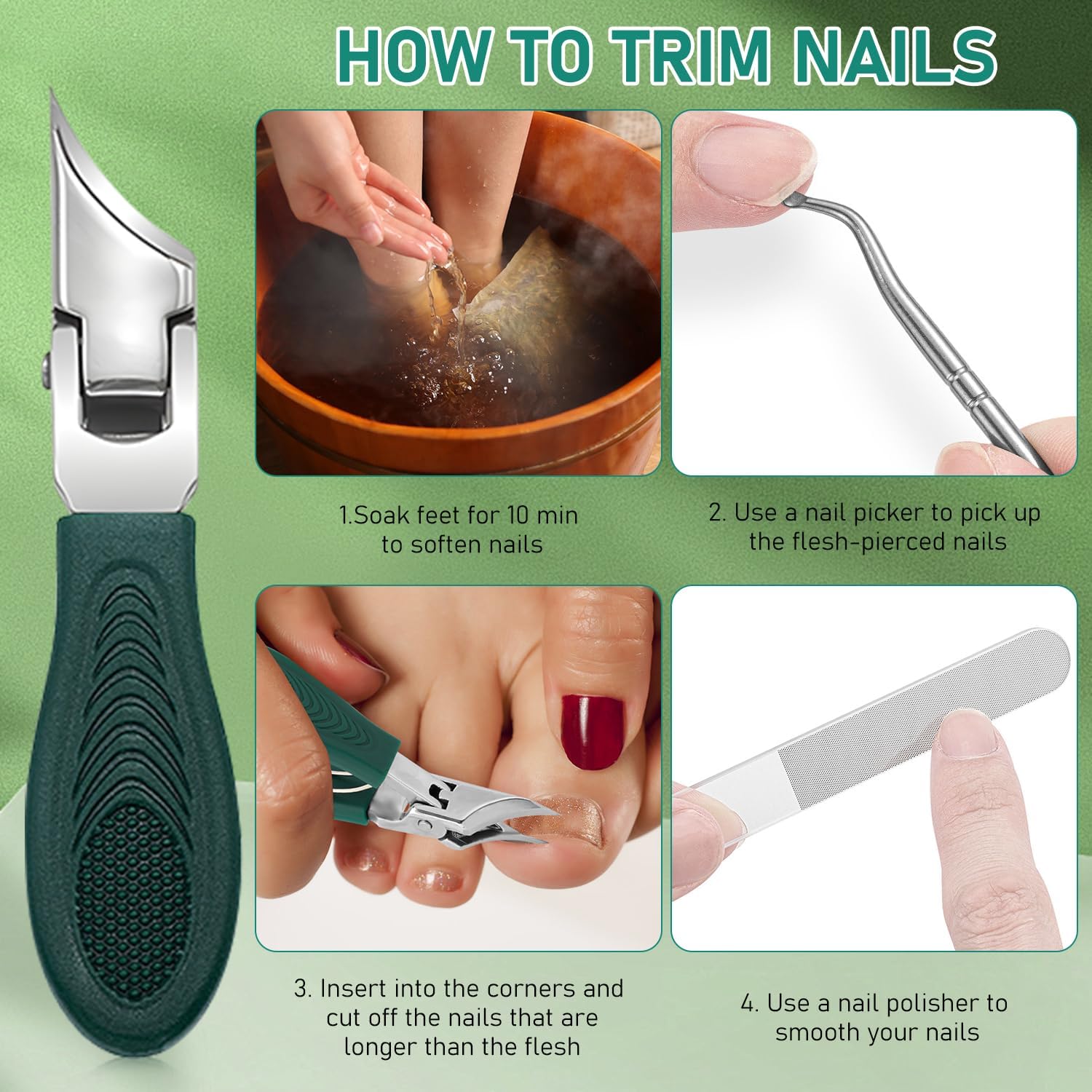 HOW TO TRIM NAILS

1.Soak feet for 10 min to soften nails

2. Use a nail picker to pick up the flesh-pierced nails

3. Insert into the corners and cut off the nails that are longer than the flesh

4. Use a nail polisher to smooth your nails