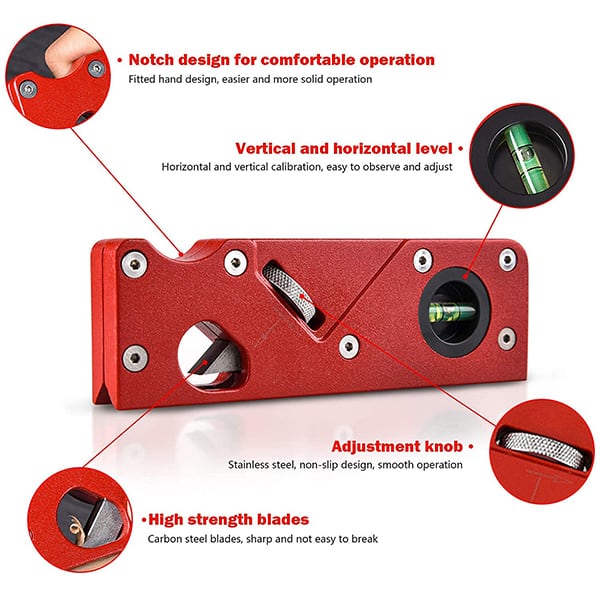 • Notch design for comfortable operation
Fitted hand design, easier and more solid operation

Vertical and horizontal level •
Horizontal and vertical calibration, easy to observe and adjust

Adjustment knob •
Stainless steel, non-slip design, smooth operation

•High strength blades
Carbon steel blades, sharp and not easy to break